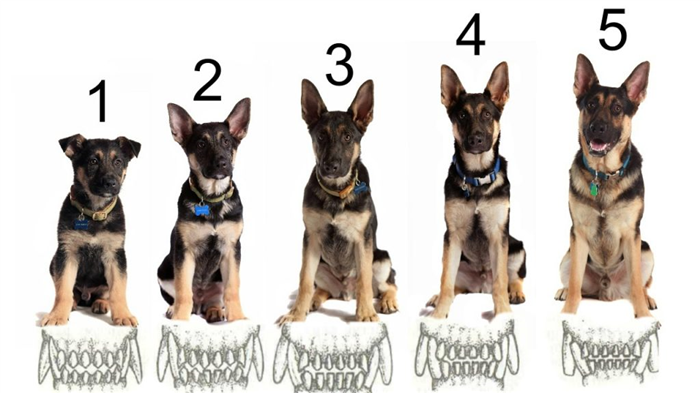 1

2

3

4

5