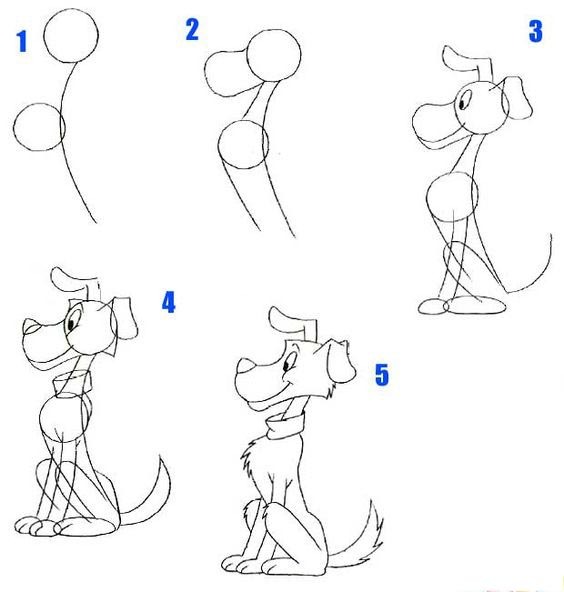 1
2
3
4
5